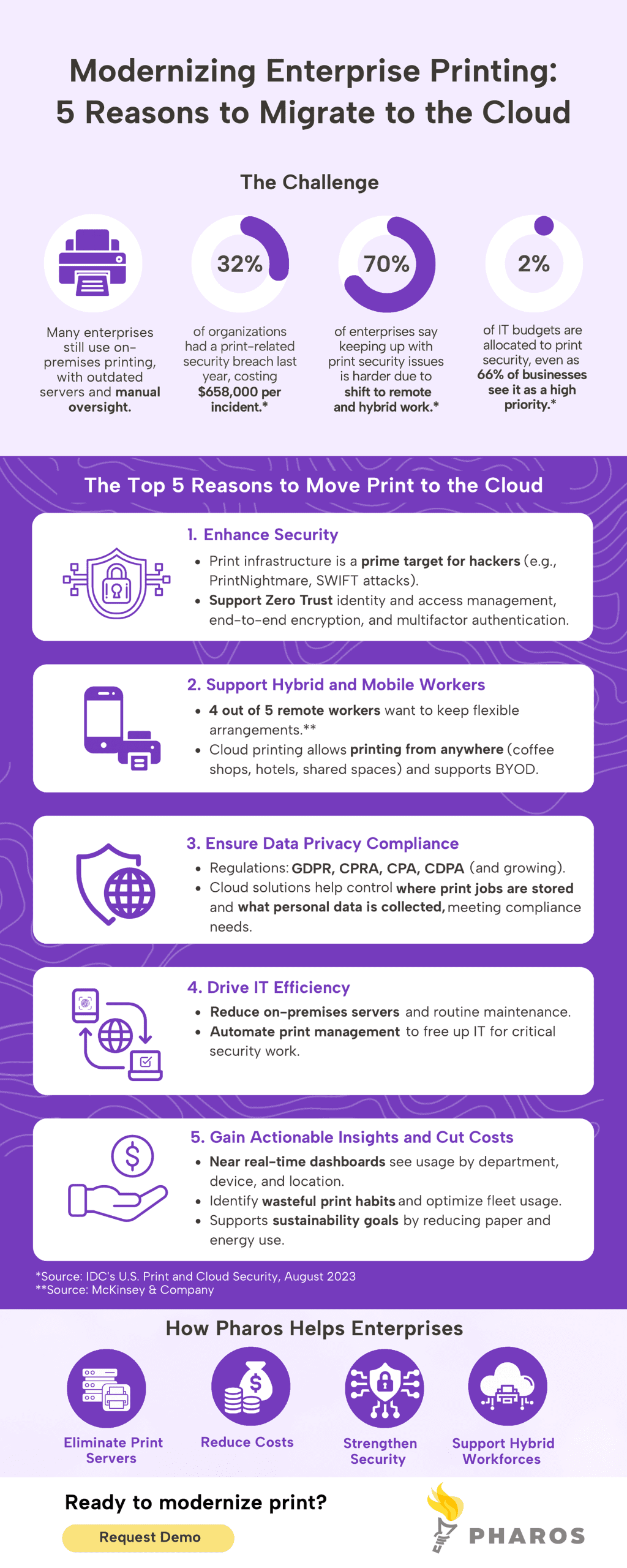 Modernizing Enterprise Printing: 5 Reasons to Migrate to the Cloud

The Challenge

Many enterprises still use on-premises printing, with outdated servers and manual oversight.

32%

of organizations had a print-related security breach last year, costing $658,000 per incident.*

70%

of enterprises say keeping up with print security issues is harder due to shift to remote and hybrid work.*

2%

of IT budgets are allocated to print security, even as 66% of businesses see it as a high priority.*

The Top 5 Reasons to Move Print to the Cloud

1. Enhance Security
• Print infrastructure is a prime target for hackers (e.g., PrintNightmare, SWIFT attacks).
• Support Zero Trust identity and access management, end-to-end encryption, and multifactor authentication.

2. Support Hybrid and Mobile Workers
• 4 out of 5 remote workers want to keep flexible arrangements.**
• Cloud printing allows printing from anywhere (coffee shops, hotels, shared spaces) and supports BYOD.

3. Ensure Data Privacy Compliance
• Regulations: GDPR, CPRA, CPA, CDPA (and growing).
• Cloud solutions help control where print jobs are stored and what personal data is collected, meeting compliance needs.

4. Drive IT Efficiency
• Reduce on-premises servers and routine maintenance.
• Automate print management to free up IT for critical security work.

5. Gain Actionable Insights and Cut Costs
• Near real-time dashboards see usage by department, device, and location.
• Identify wasteful print habits and optimize fleet usage.
• Supports sustainability goals by reducing paper and energy use.

*Source: IDC's U.S. Print and Cloud Security, August 2023
**Source: McKinsey & Company

How Pharos Helps Enterprises

Eliminate Print Servers

Reduce Costs

Strengthen Security

Support Hybrid Workforces

Ready to modernize print?

Request Demo

PHAROS